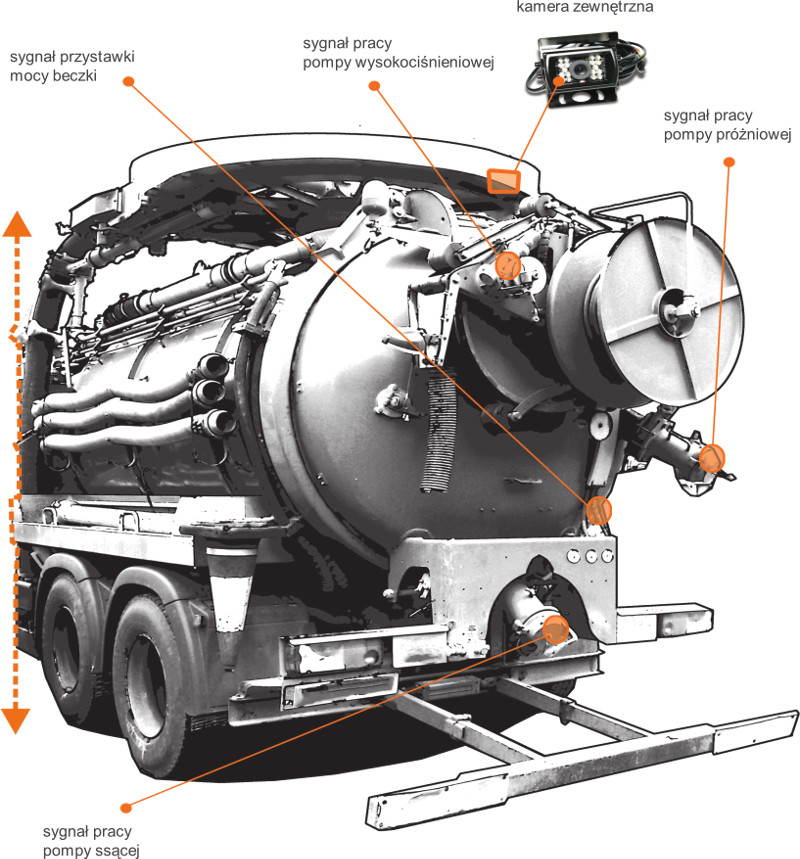 kamera zewnętrzna

sygnał przystawki mocy beczki

sygnał pracy pompy wysokociśnieniowej

sygnał pracy pompy próżniowej

sygnał pracy pompy ssącej